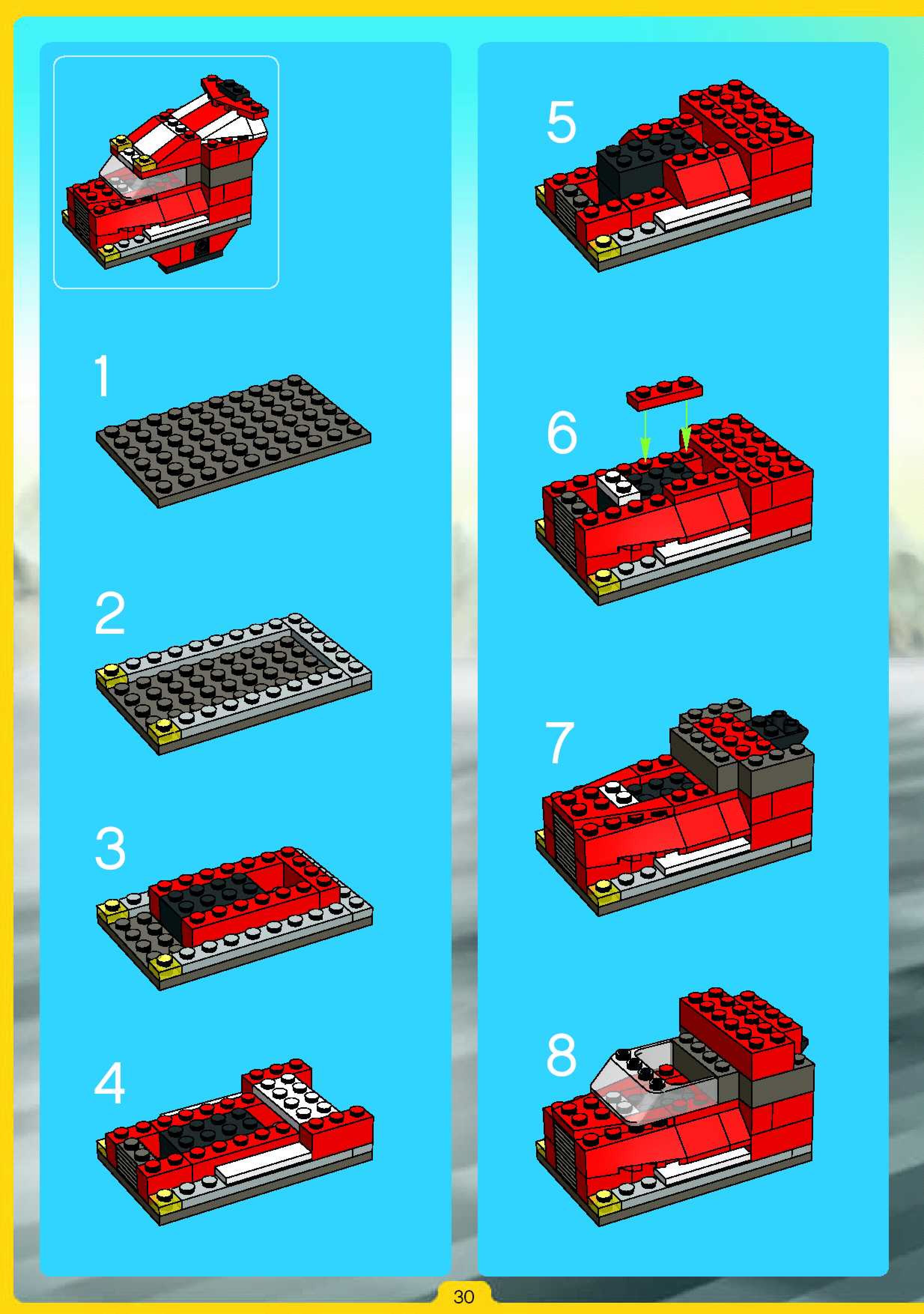 1

2

3

4

5

6

7

8

30