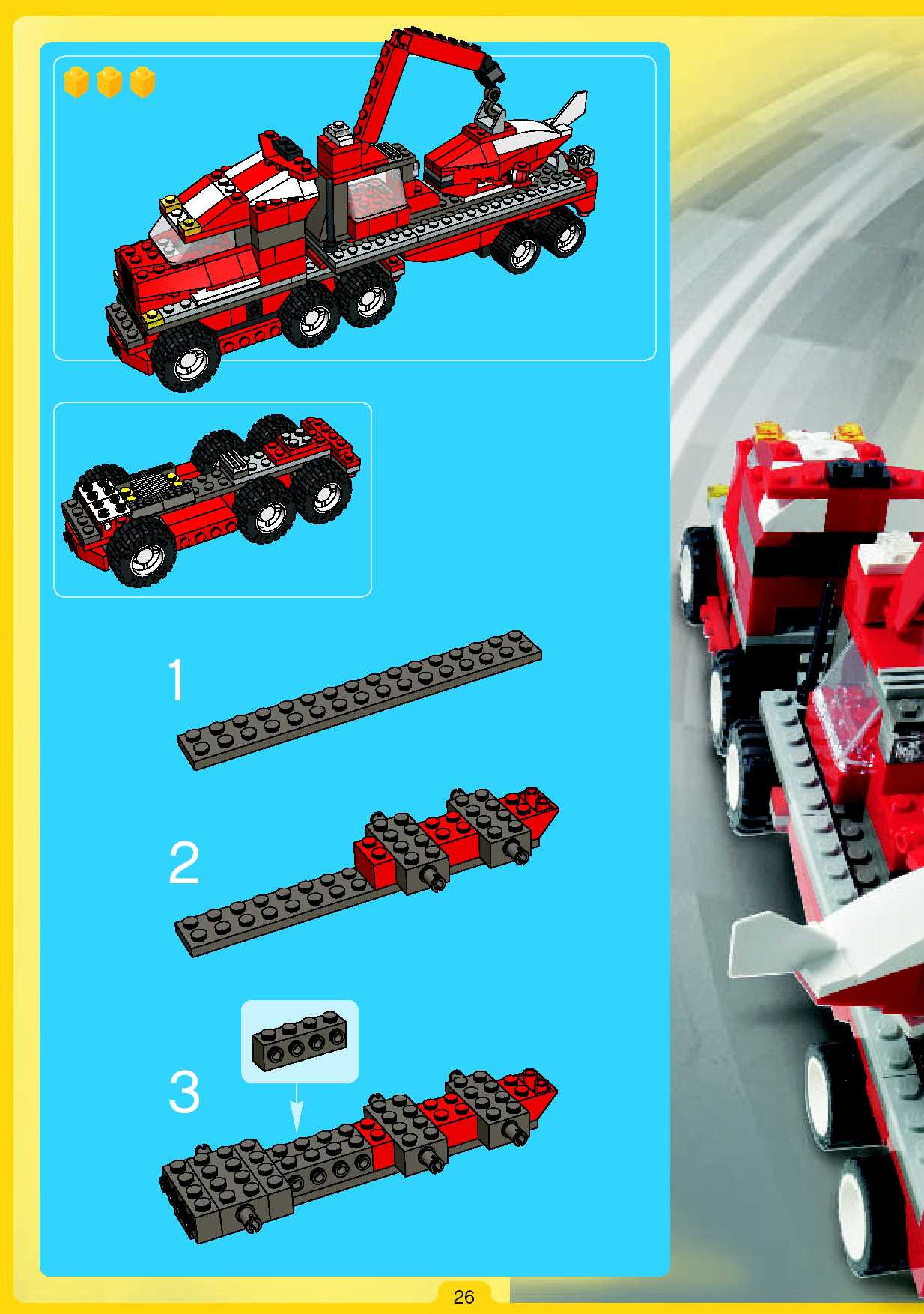 1

2

3

26