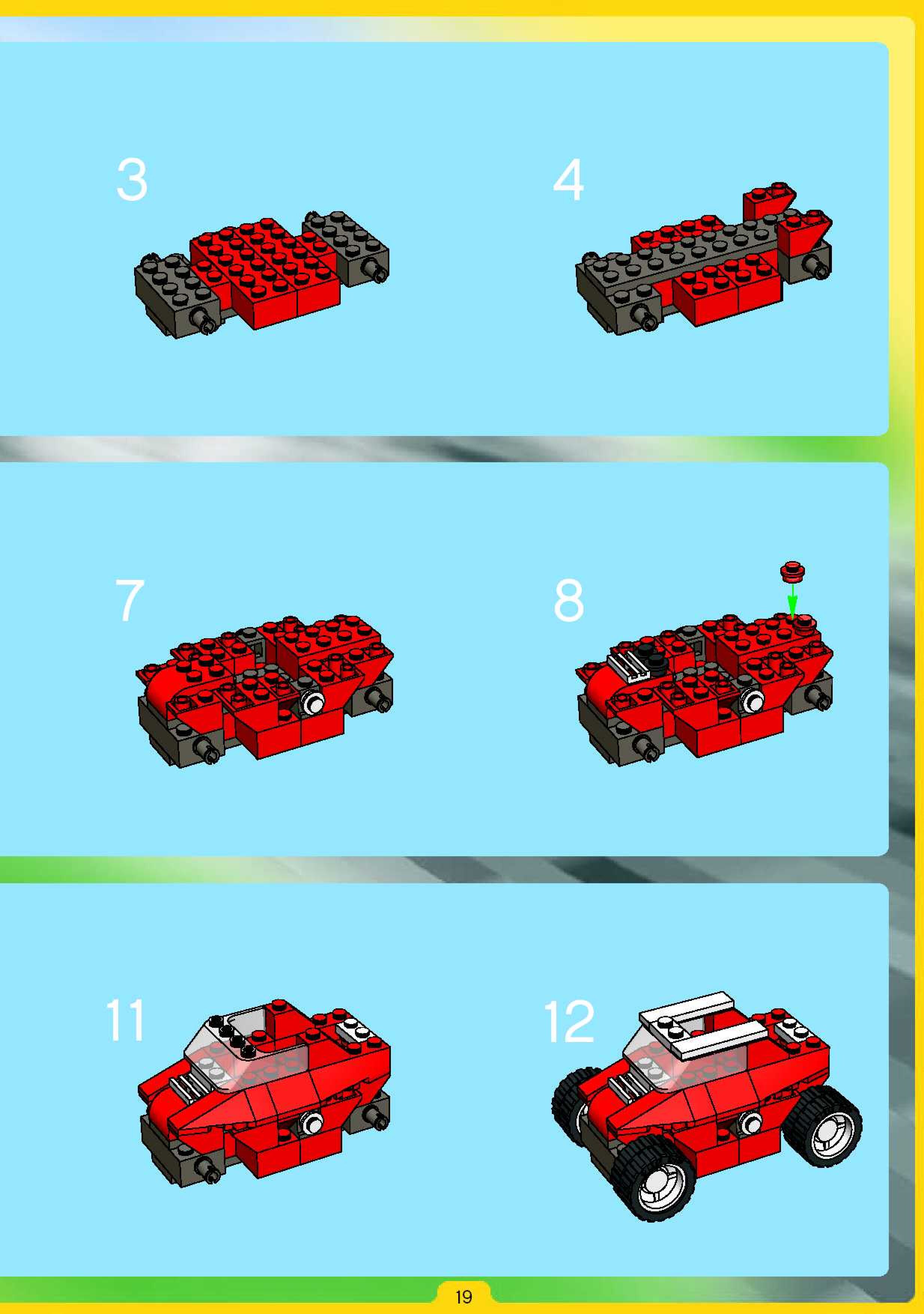 3

4

7

8

11

12

19