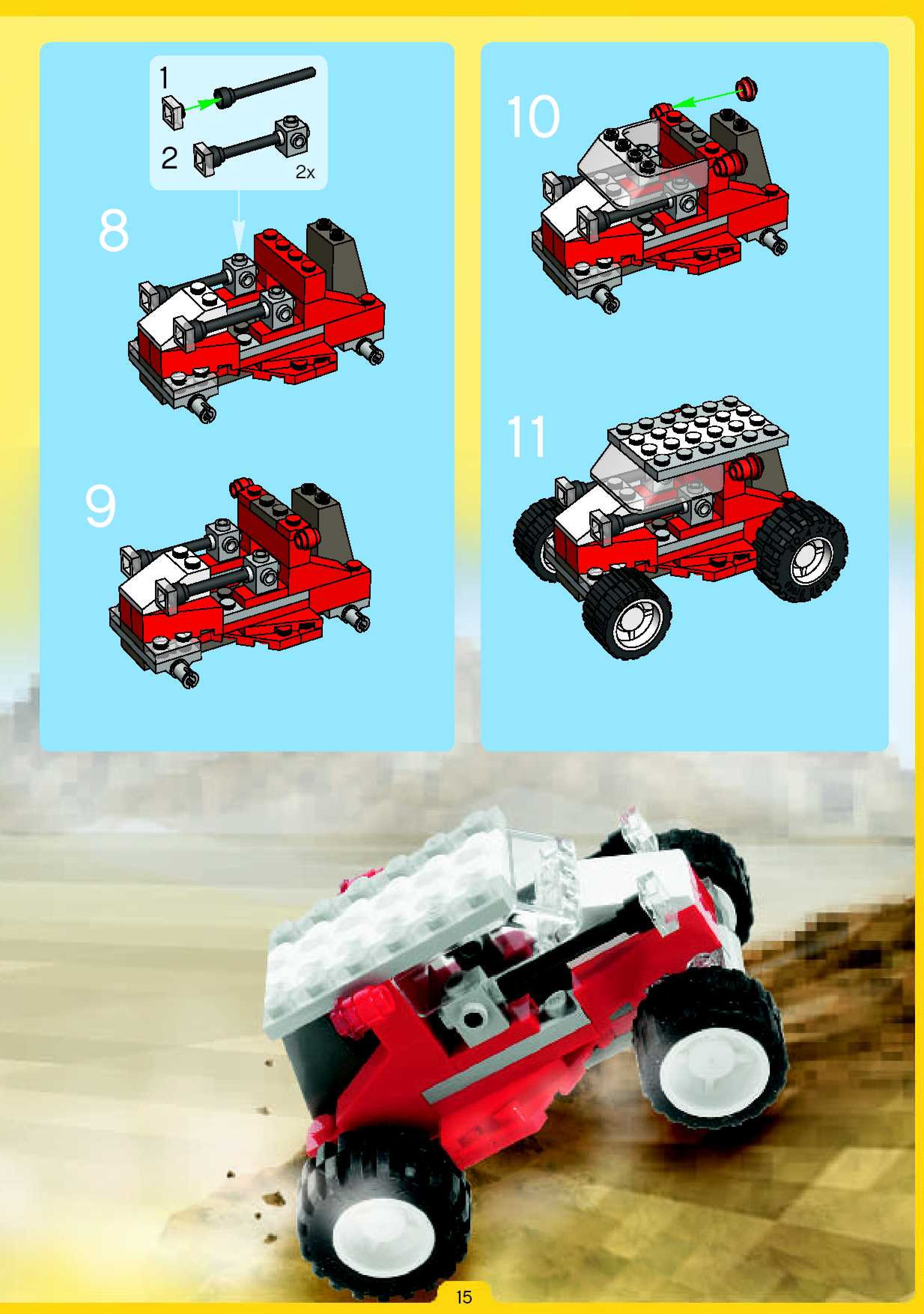 1

2

2x

8

9

10

11

15