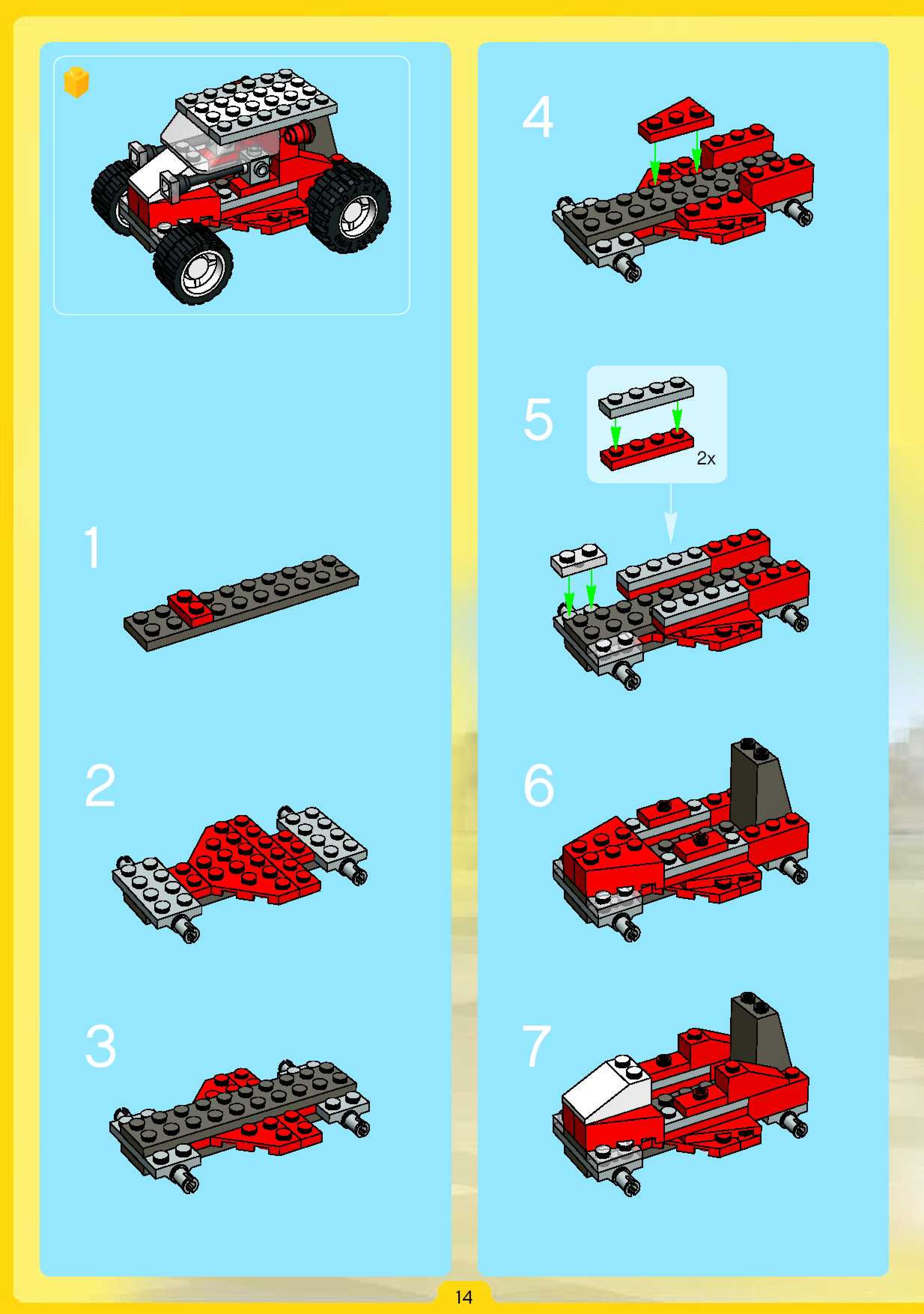 1

2

3

4

5

2x

6

7

14