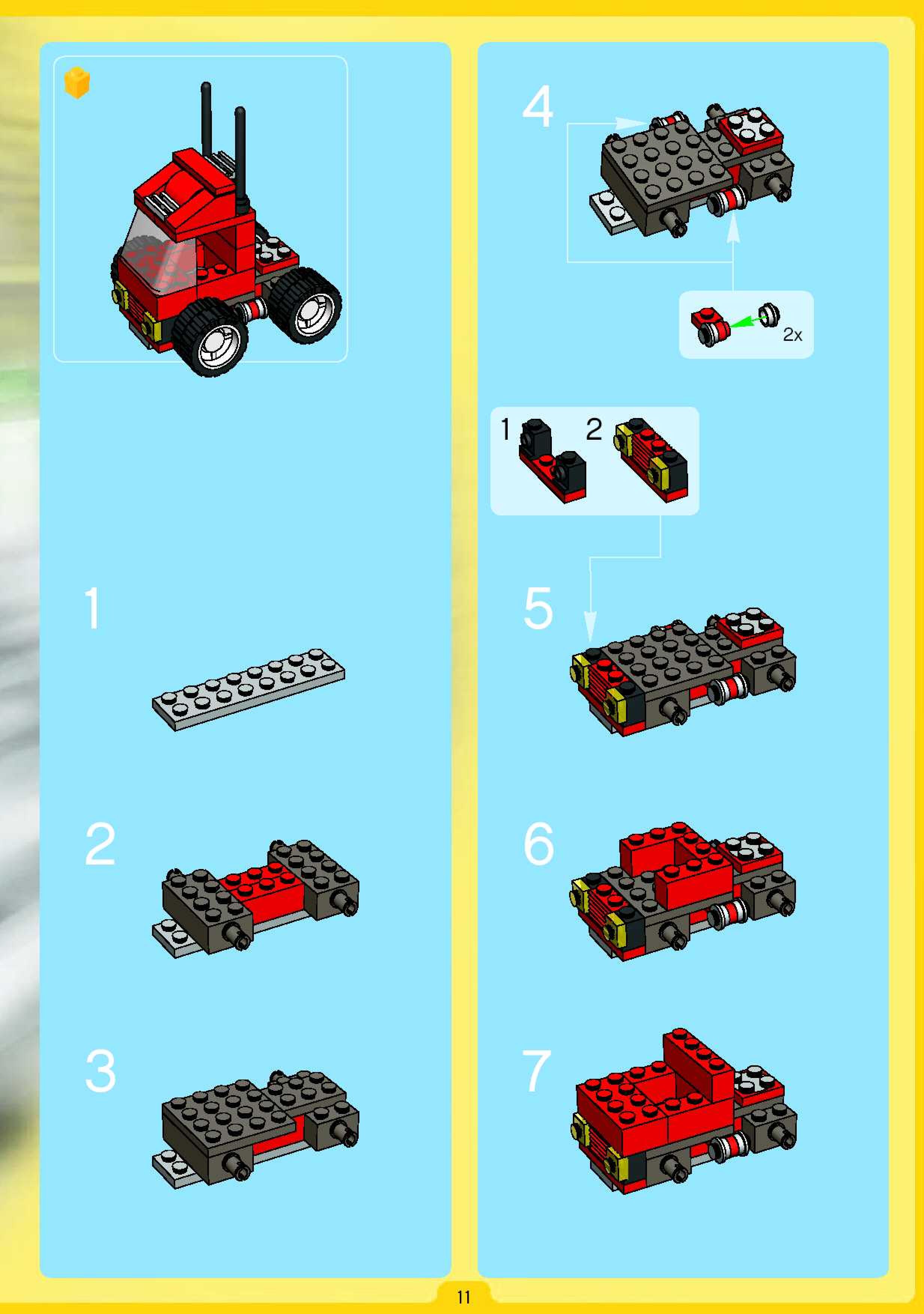 1

2

3

4

2x

1 2

5

6

7

11