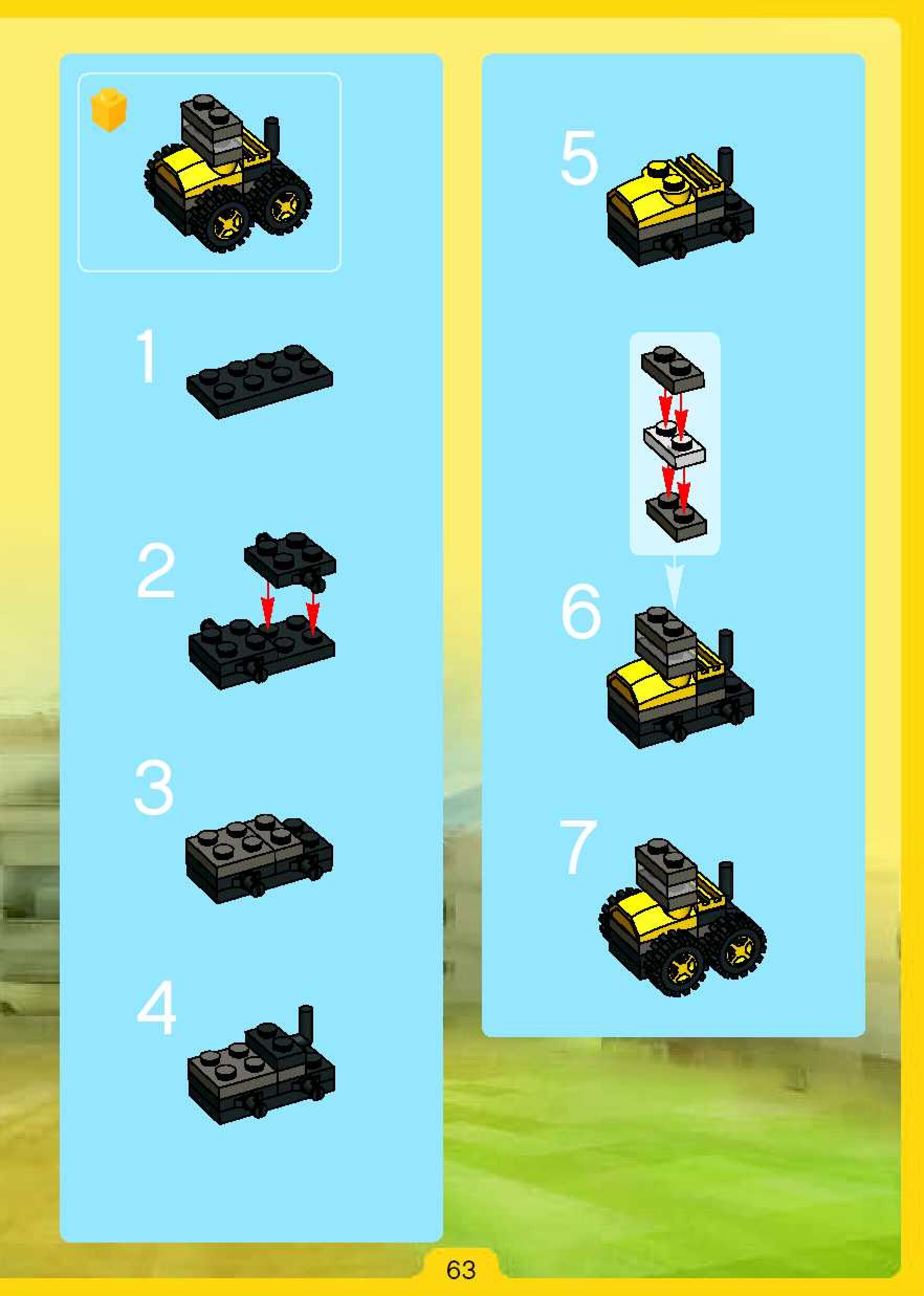 1

2

3

4

5

6

7

63