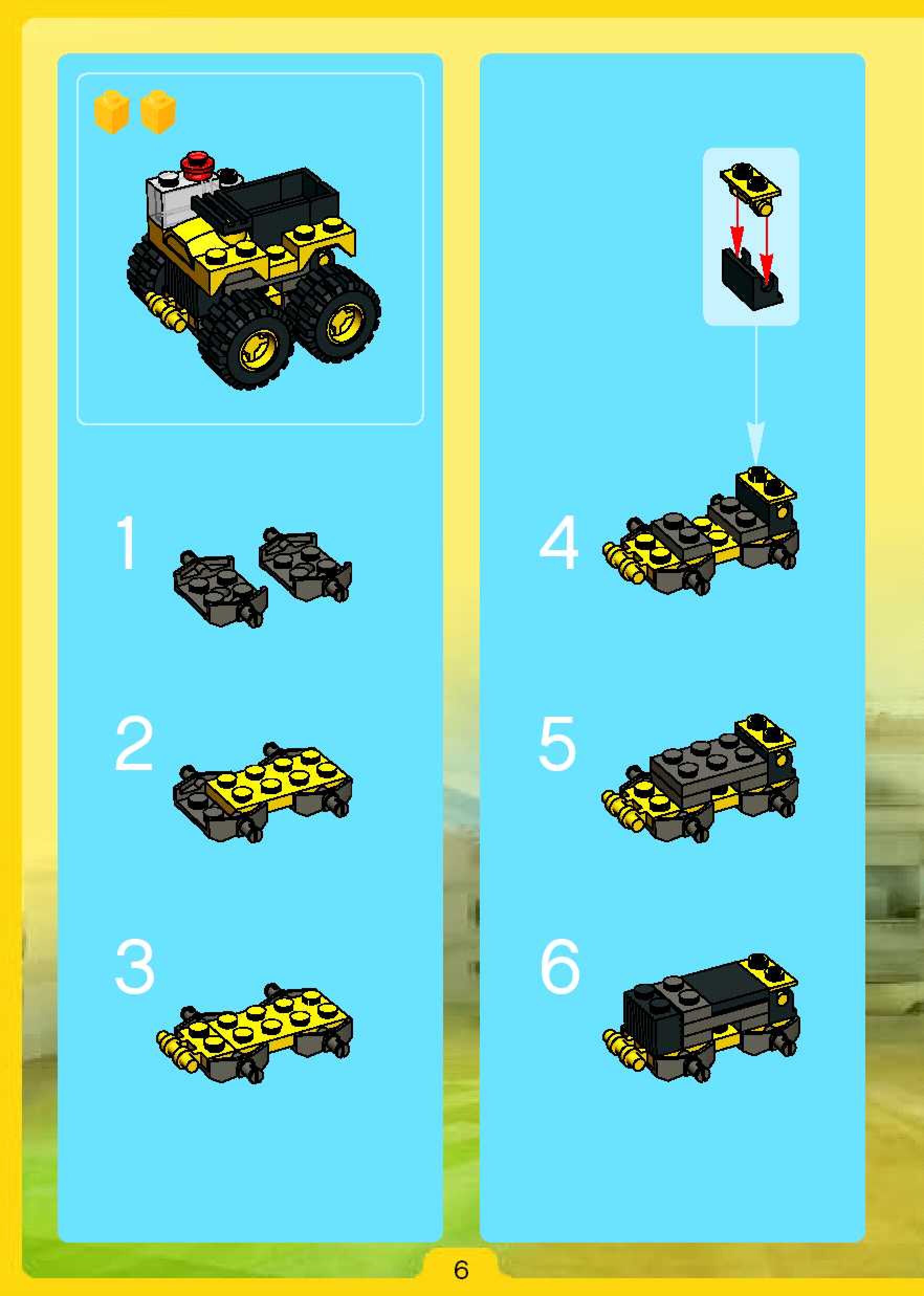 1

2

3

4

5

6

6