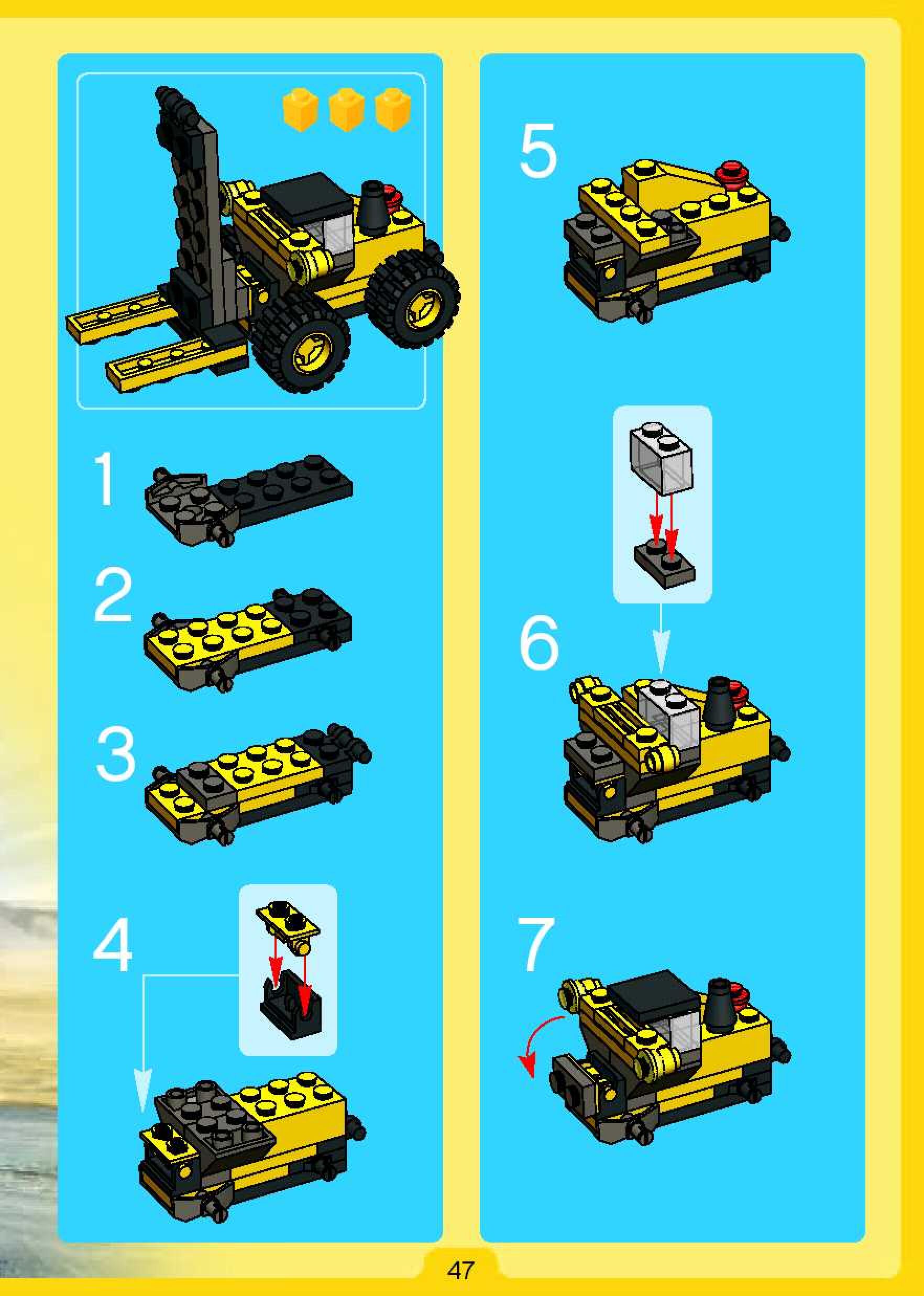 1

2

3

4

5

6

7

47