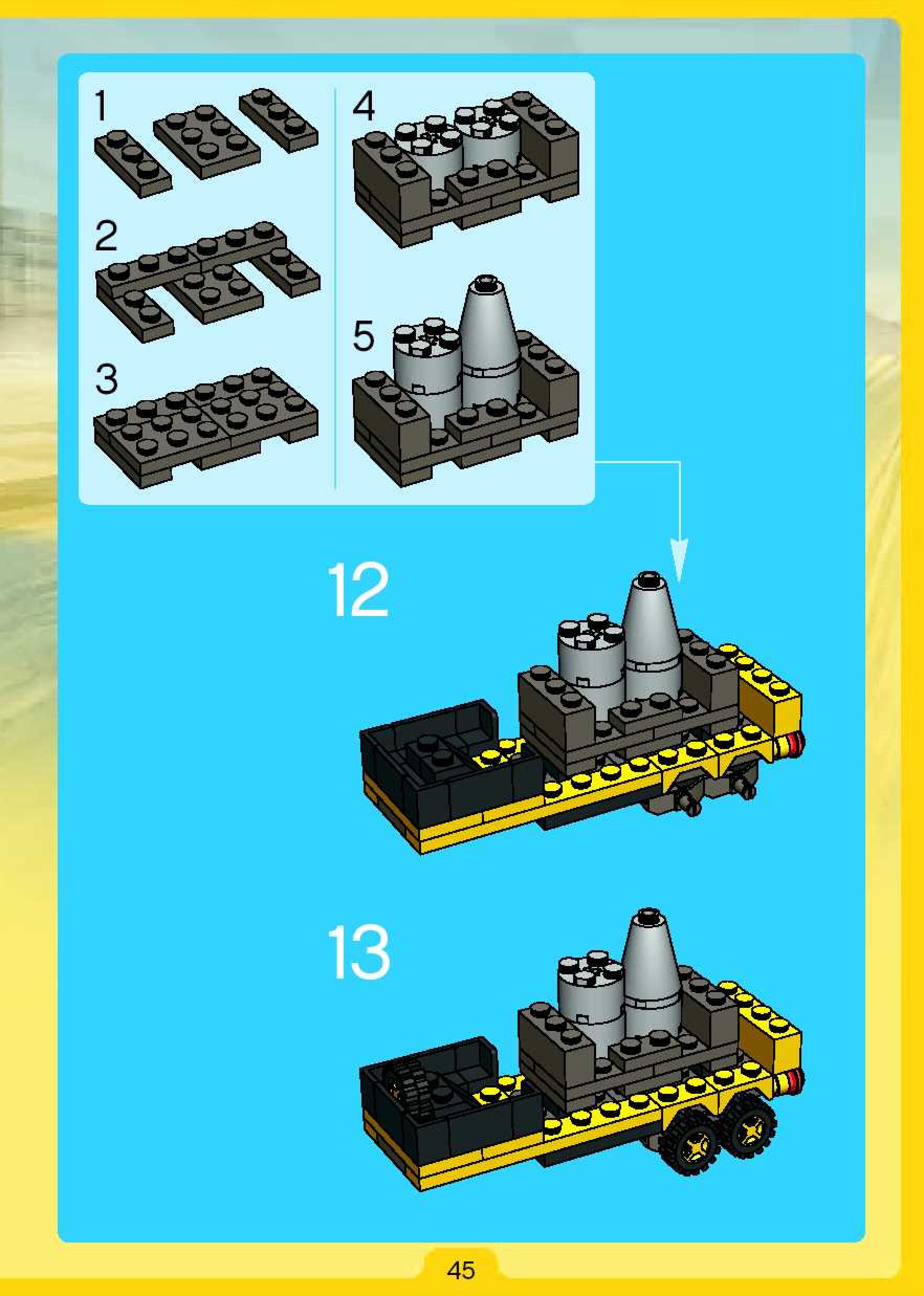 1

2

3

4

5

12

13

45