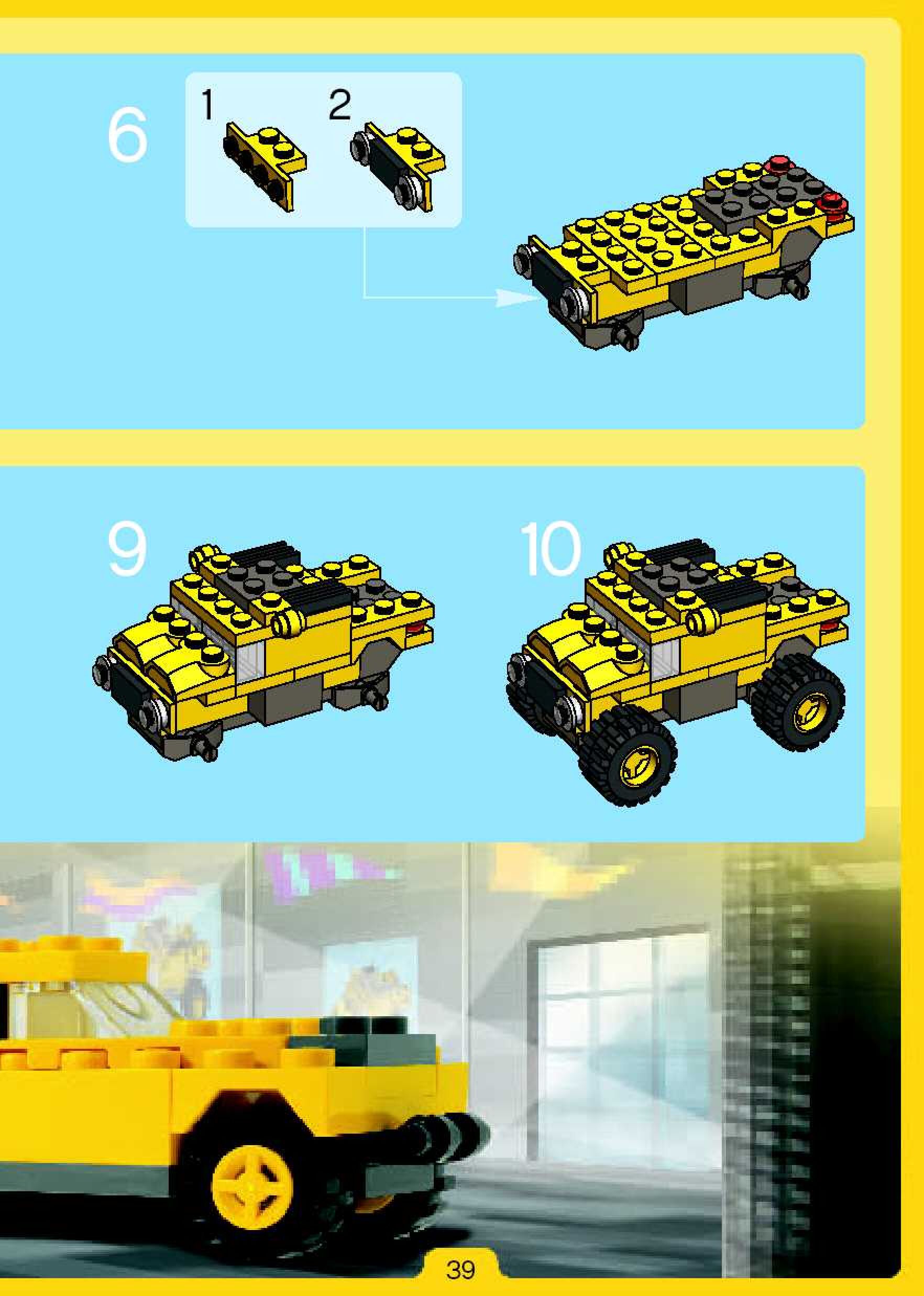 6

1 2

9

10

39