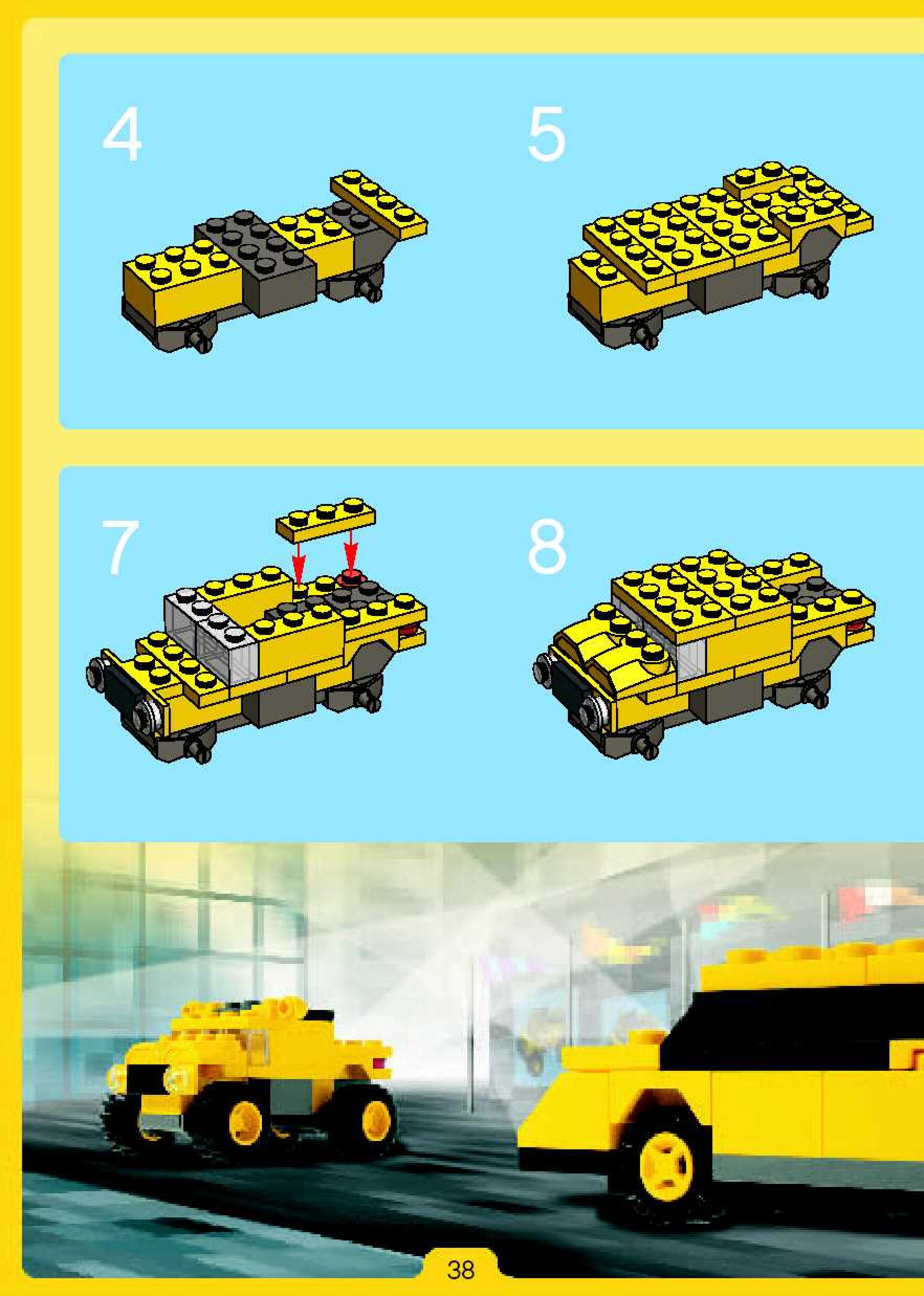 4

5

7

8

38