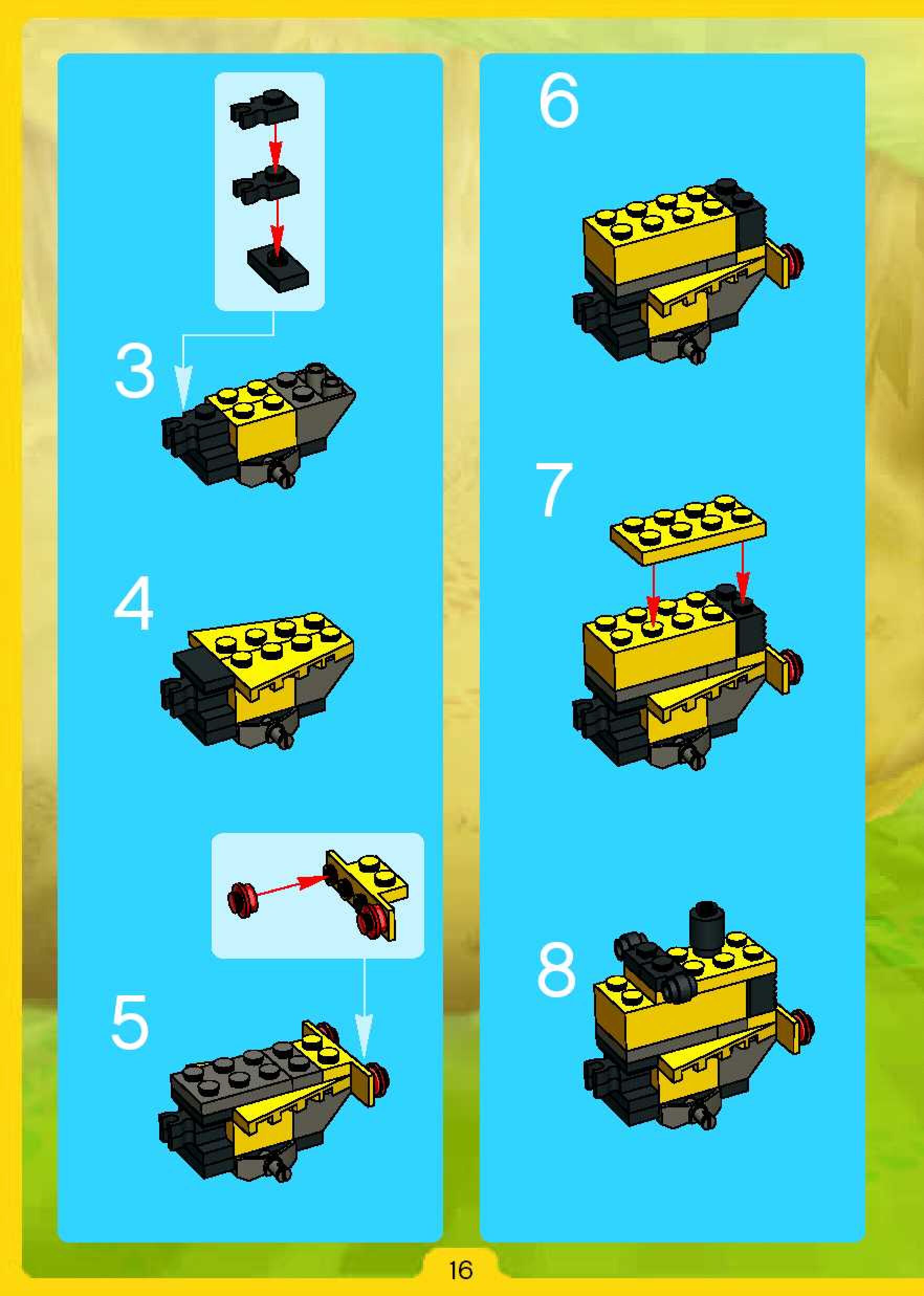 3

4

5

6

7

8

16