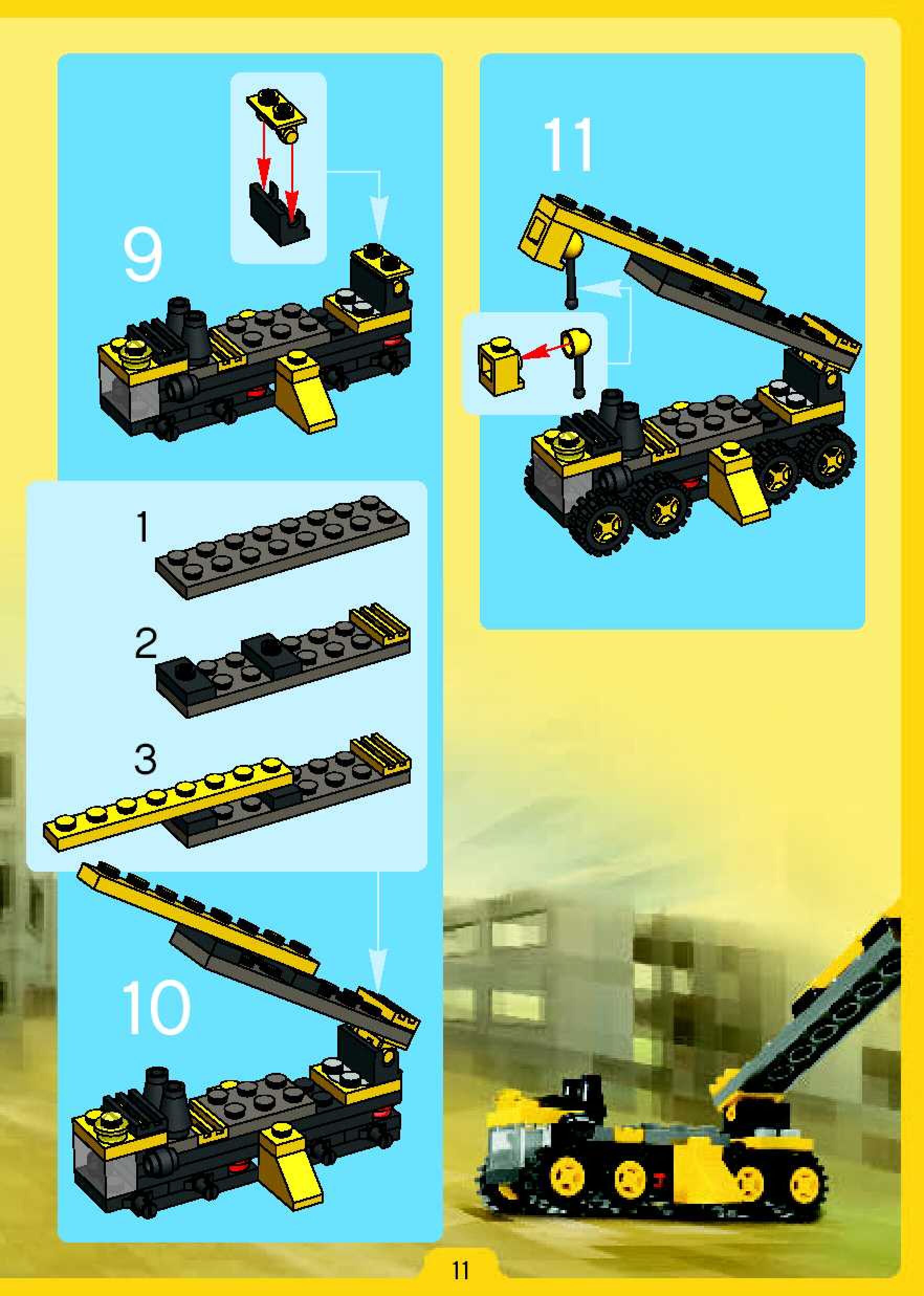 9

1

2

3

10

11

11