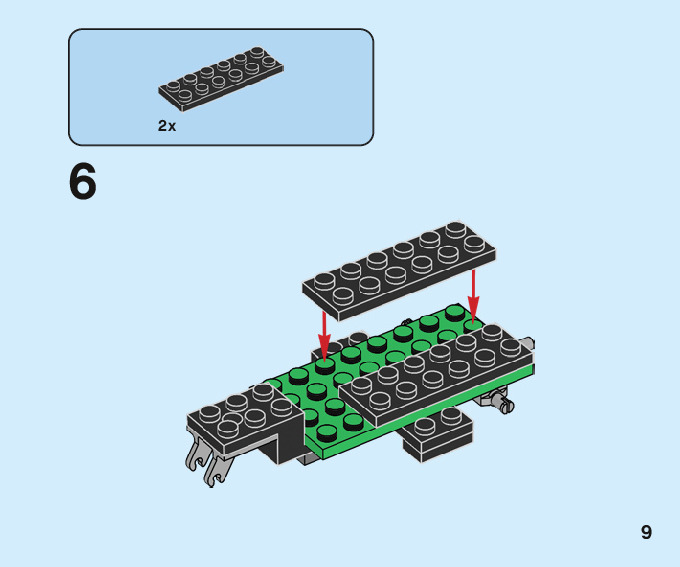 2x

6

9