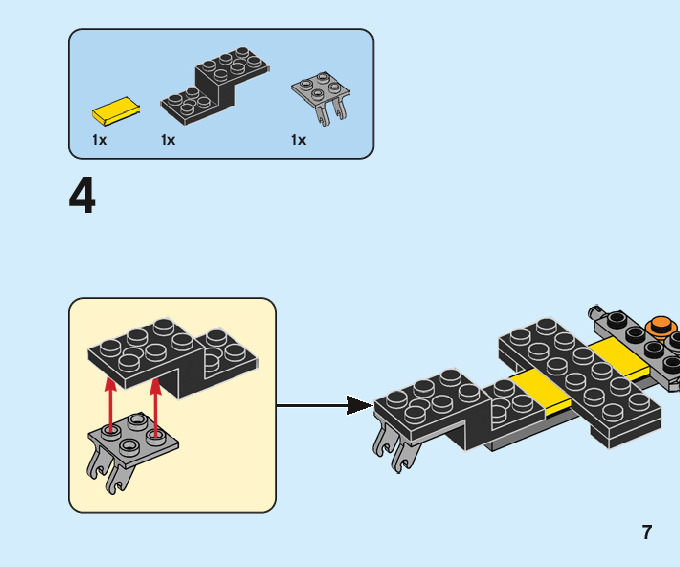 1x 1x 1x

4

7