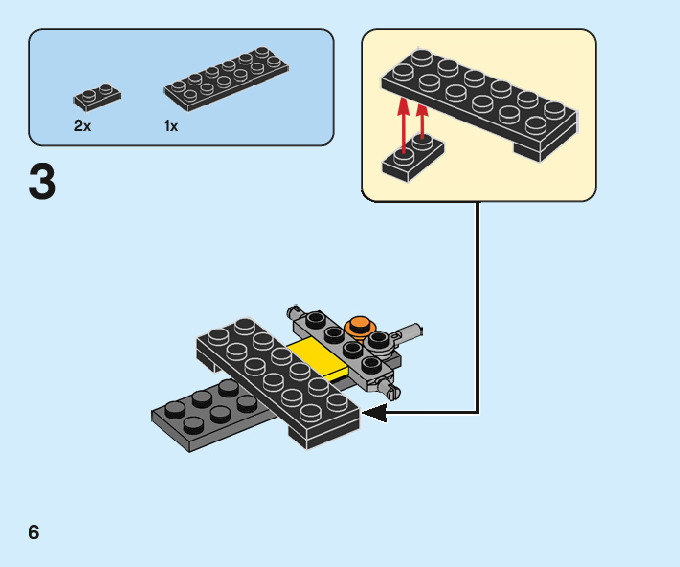 2x

1x

3

6