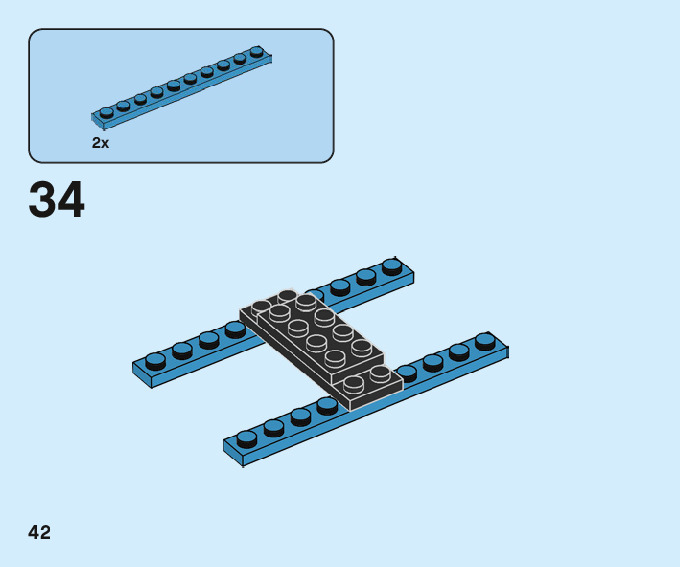 2x

34

42