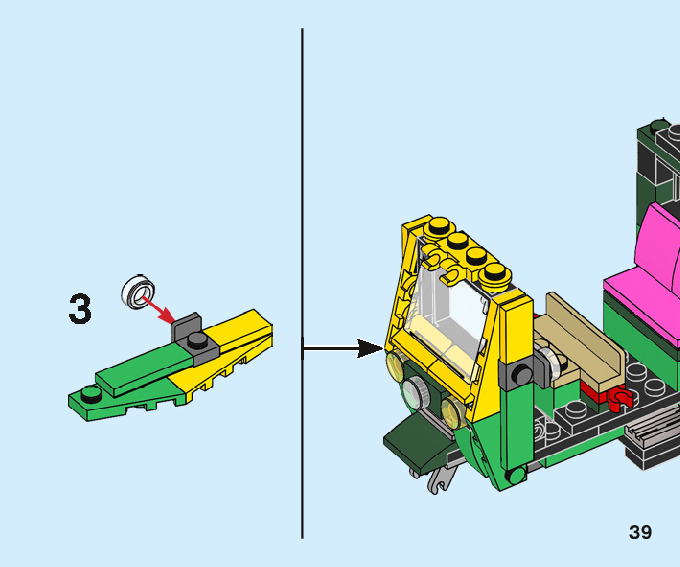 3

39