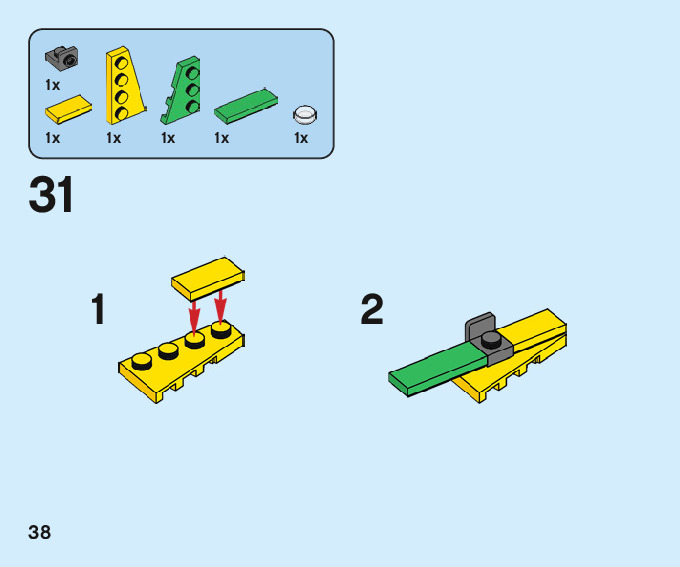 1x

1x 1x 1x 1x 1x

31

1

2

38