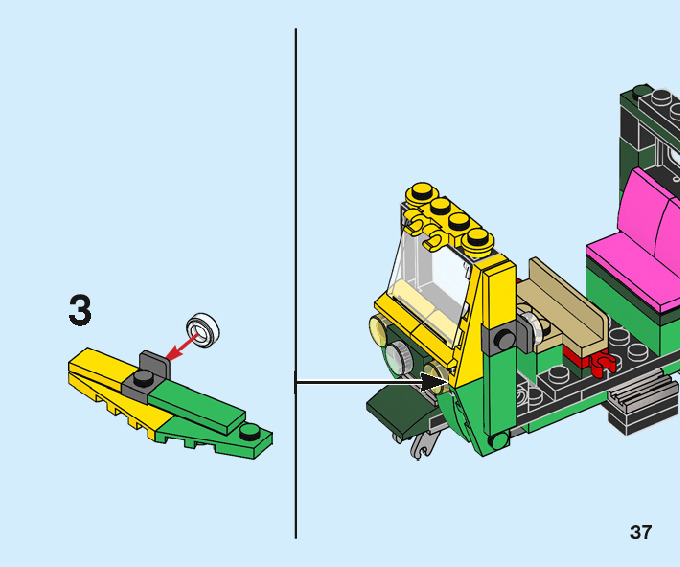 3

37