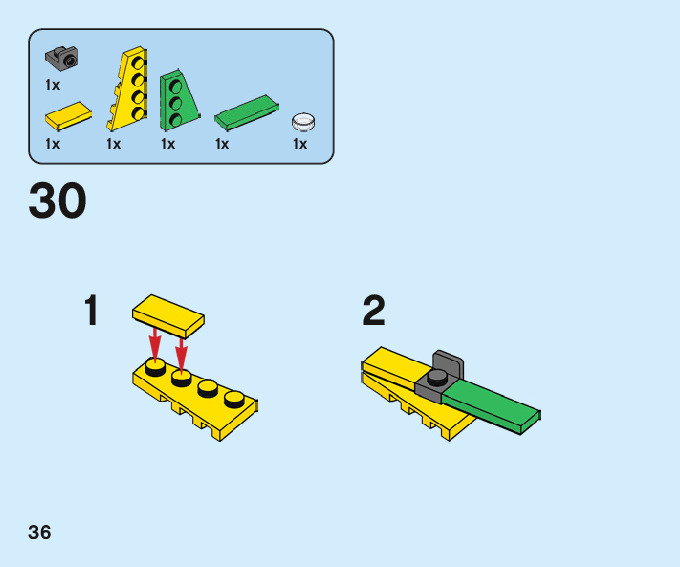 1x

1x 1x 1x 1x 1x

30

1

2

36