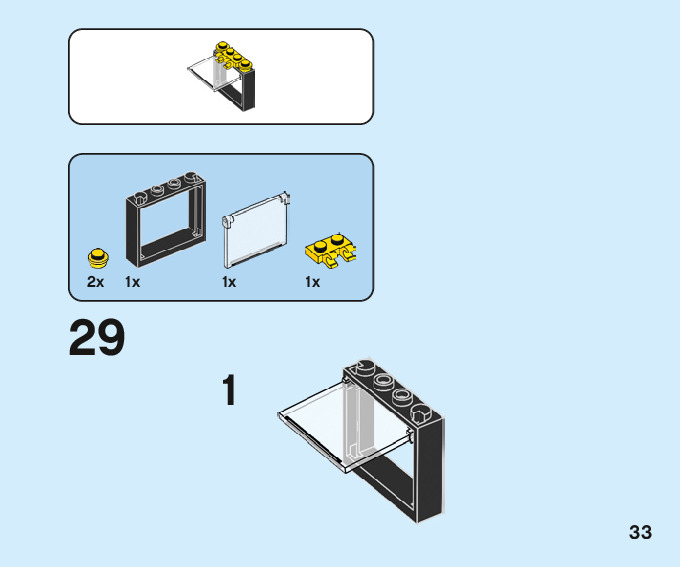 2x 1x 1x 1x

29

1

33