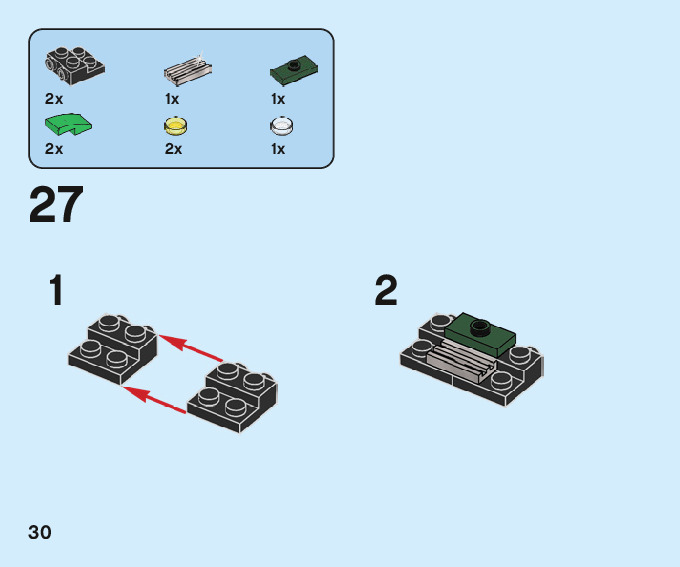 2x
1x
1x
2x
2x
1x

27

1

2

30