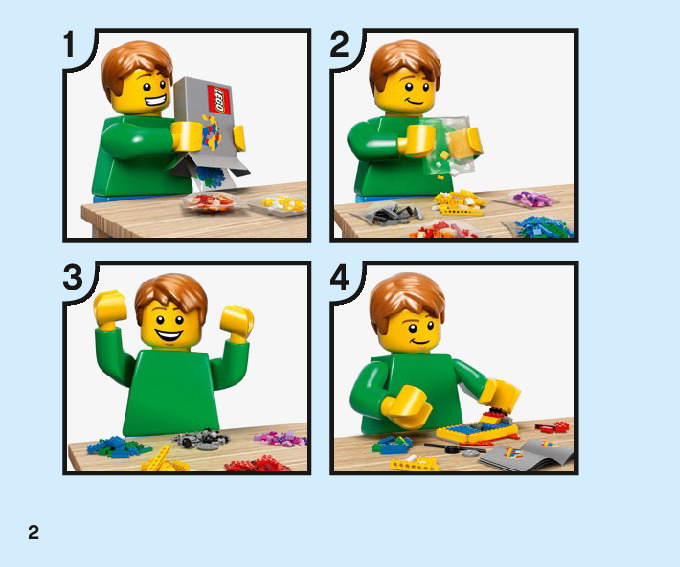 1

LEGO

2

3

4

2