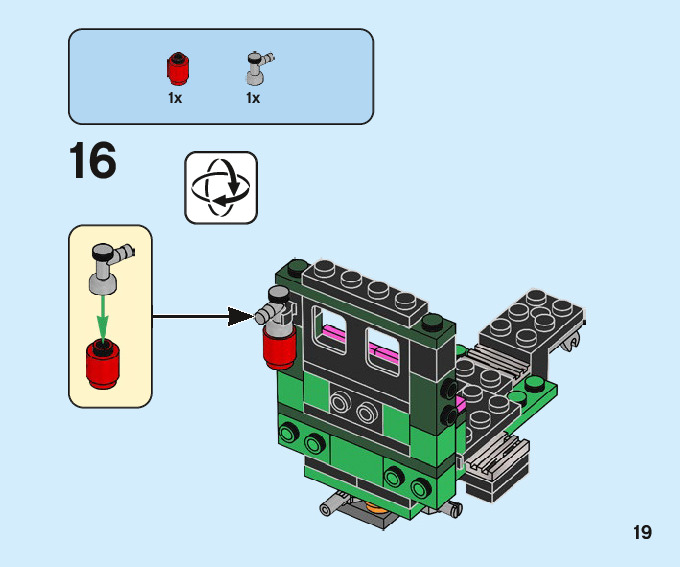 1x 1x

16

19