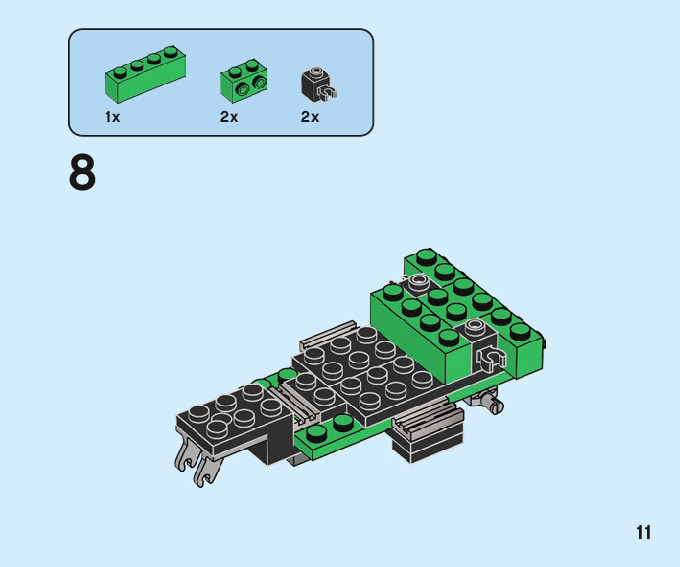 1x
2x
2x

8

11