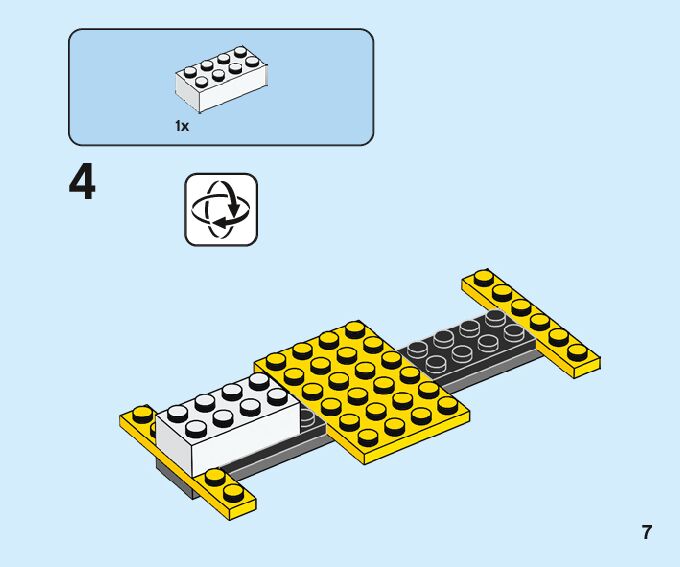 1x

4

7