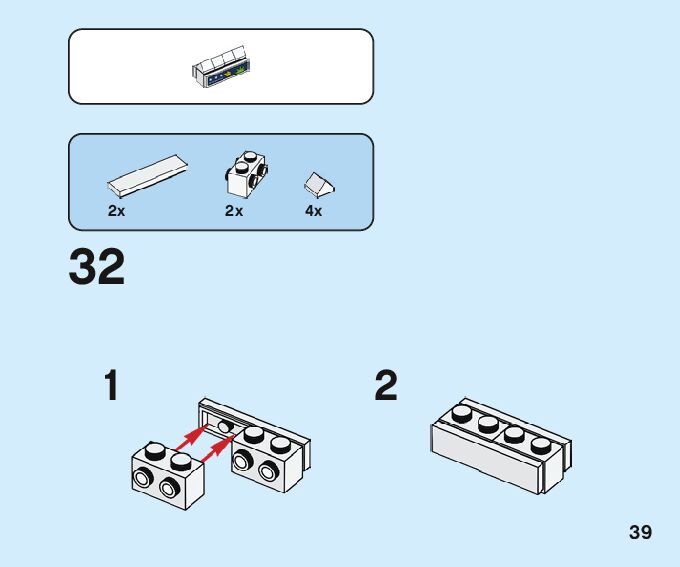 2x
2x
4x

32

1

2

39