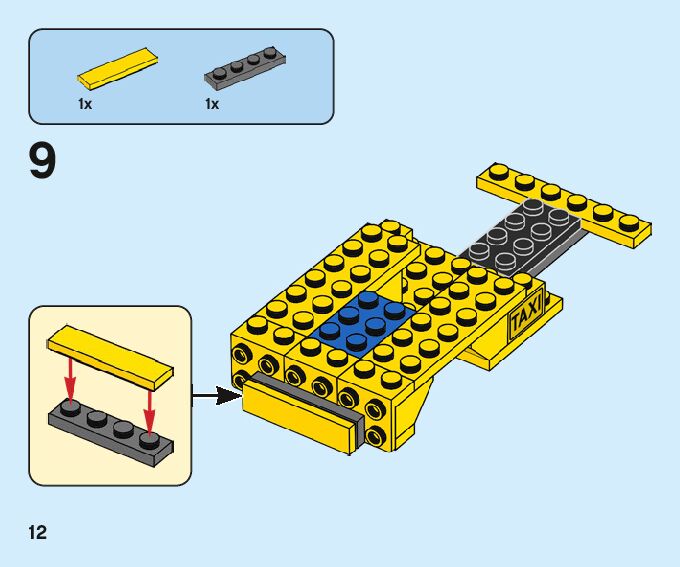 1x
1x

9

TAXI

12