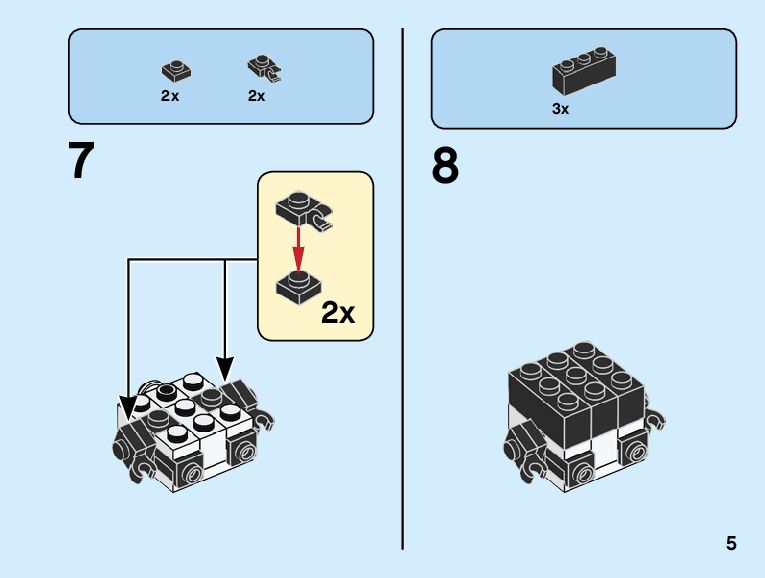 2x 2x

7

2x

3x

8

5