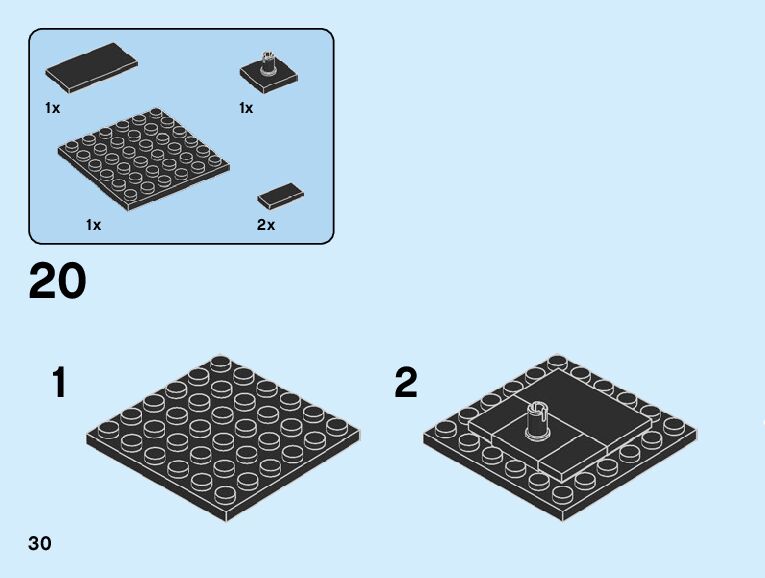 1x
1x
1x
2x

20

1

2

30