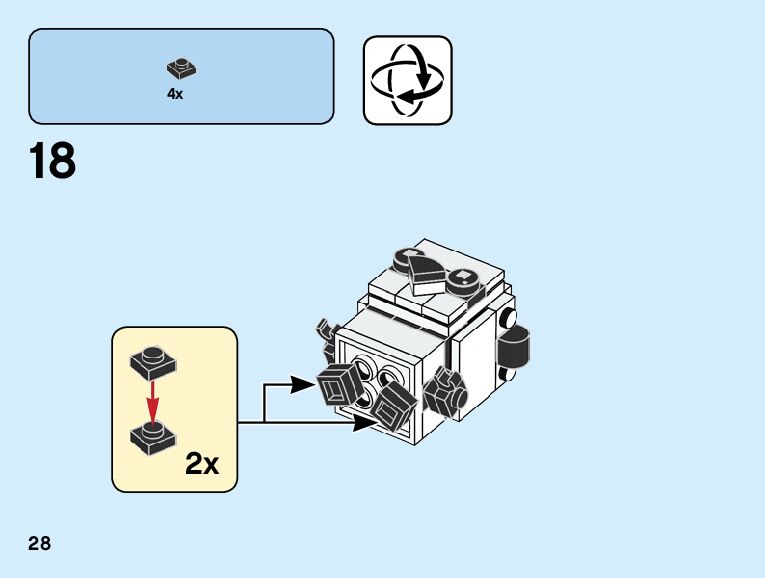 4x

18

2x

28