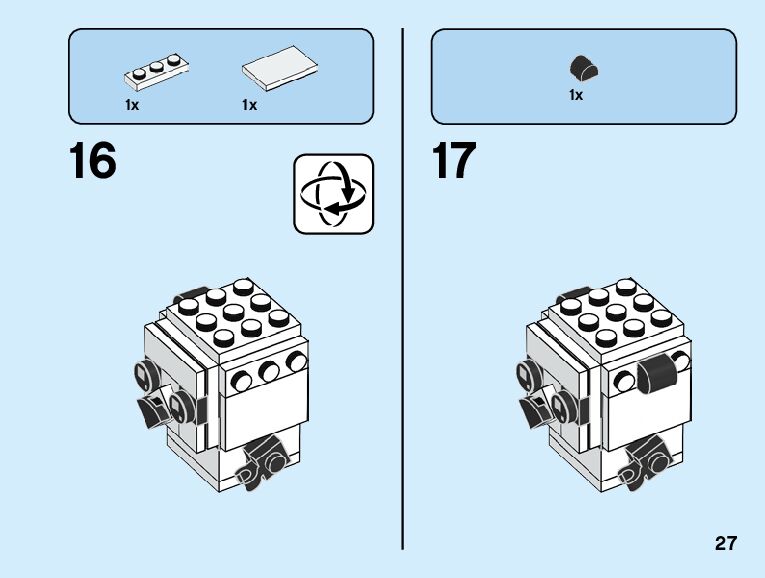 1x

1x

16

1x

17

27