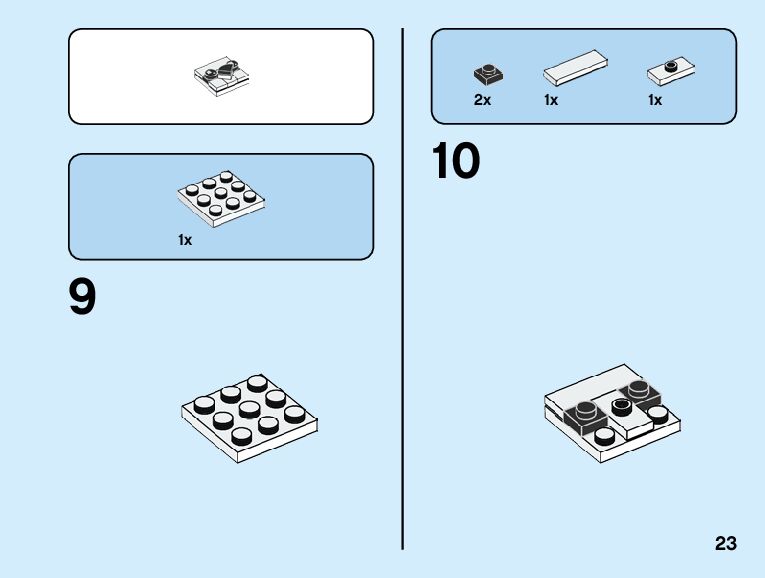 1x

9

2x 1x 1x

10

23