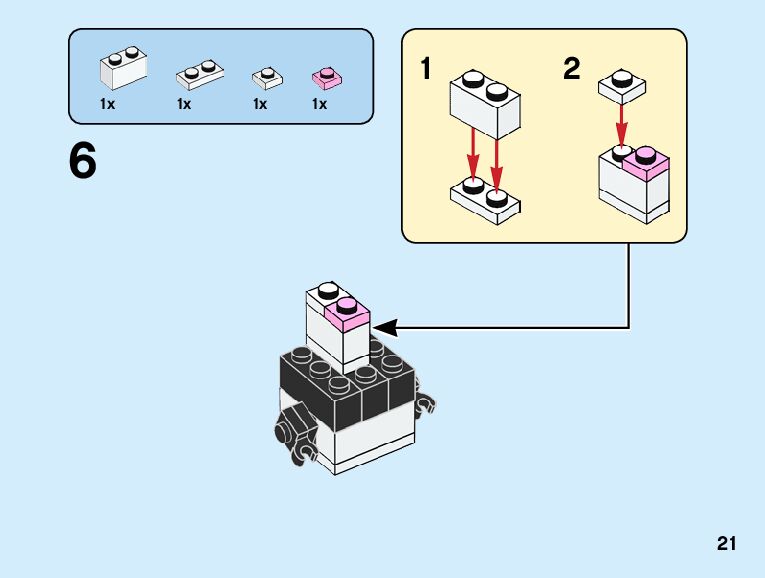 1x
1x
1x
1x

6

1

2

21