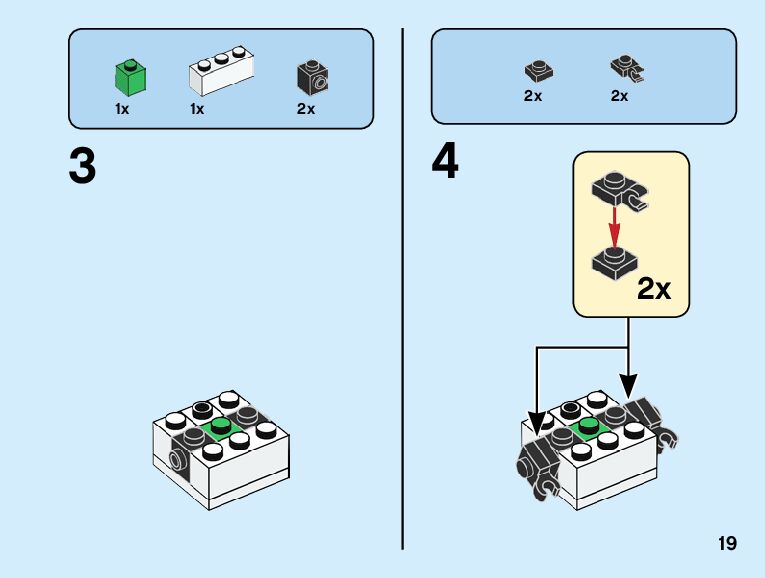 1x 1x 2x

3

2x 2x

4

2x

19