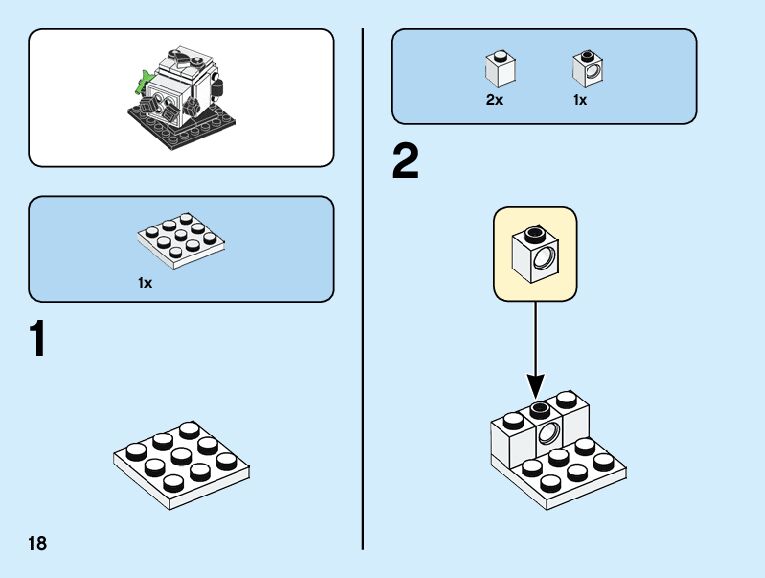 1x

1

18

2x 1x

2