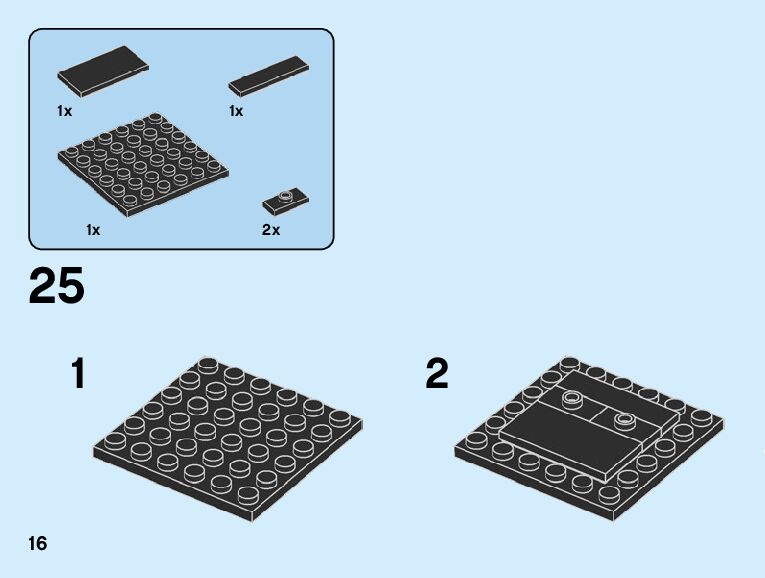 1x

1x

1x

2x

25

1

2

16