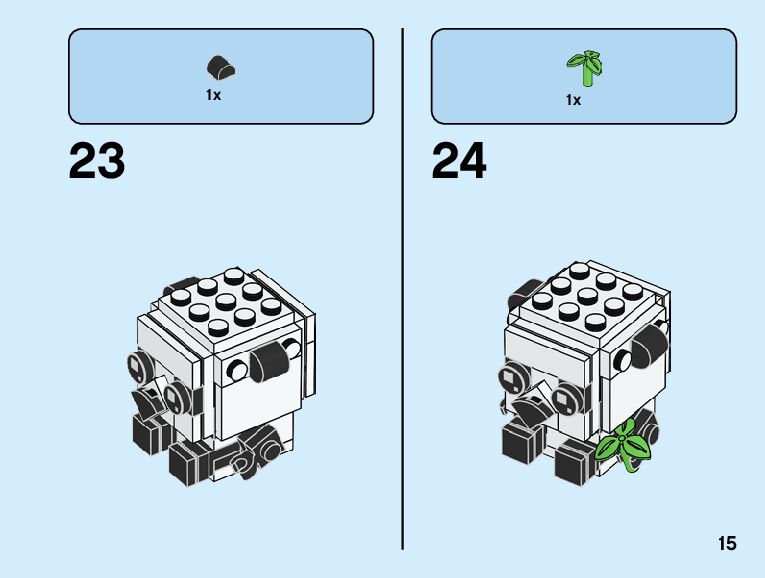 1x

23

1x

24

15