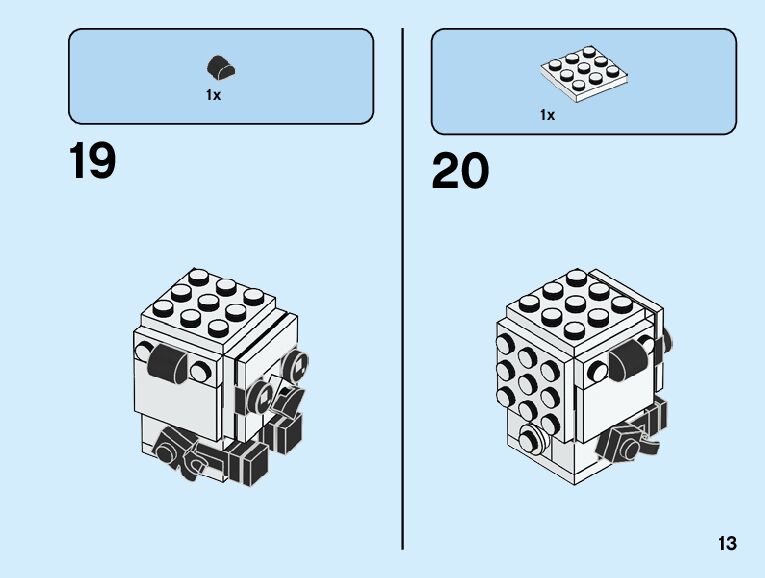 1x

19

1x

20

13