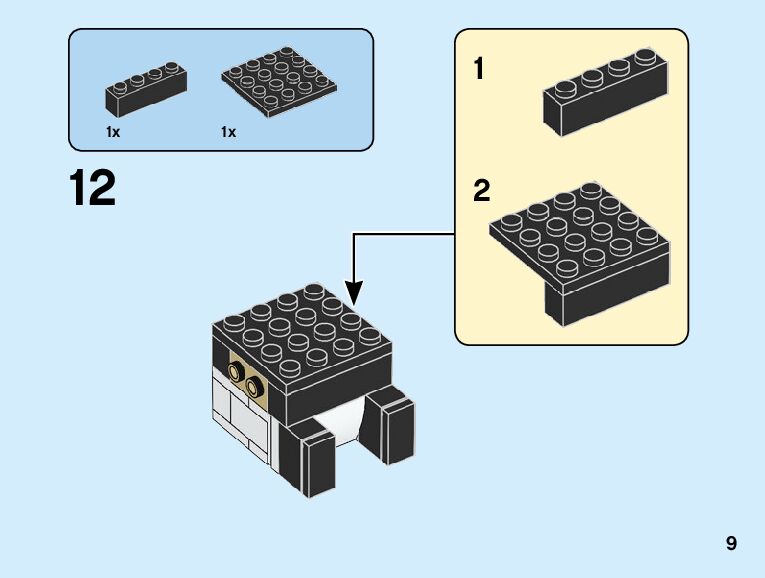 1x
1x

12

1

2

9