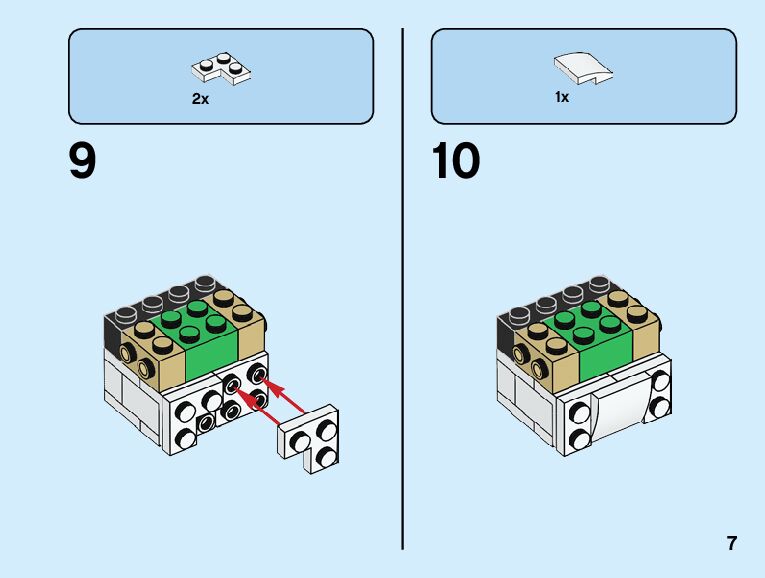 2x

9

1x

10

7