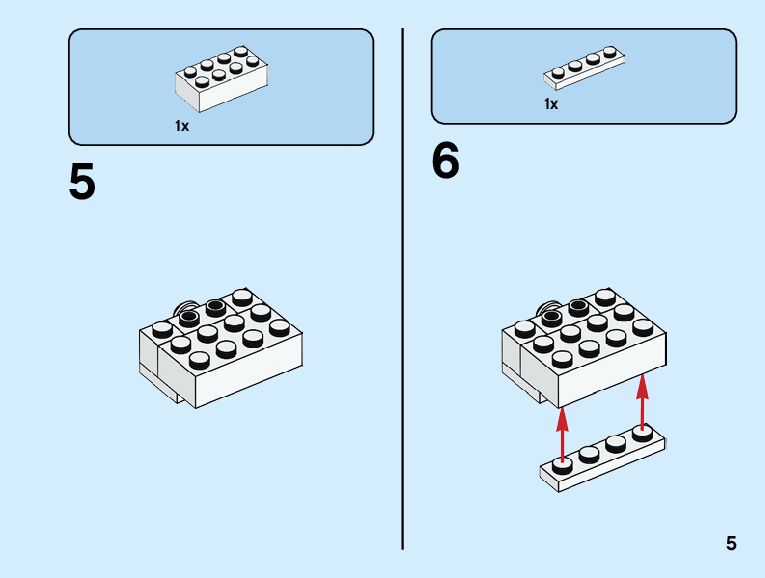 1x

5

1x

6

5