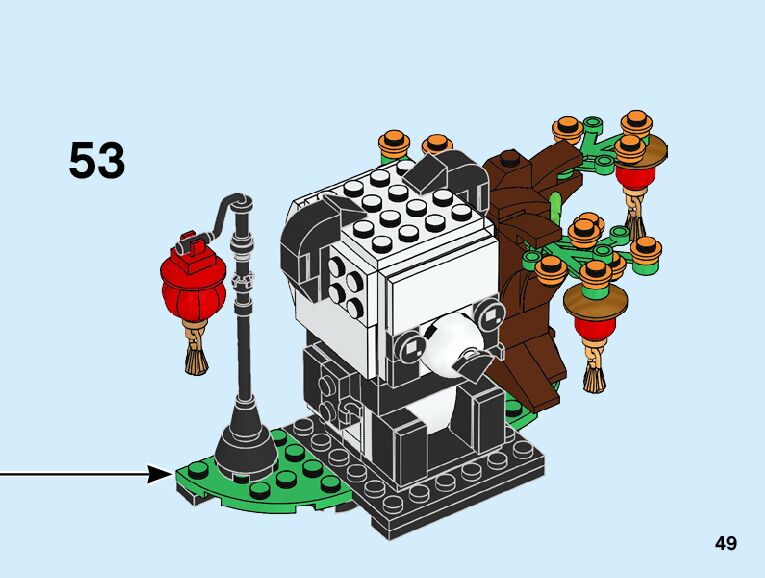 53

49