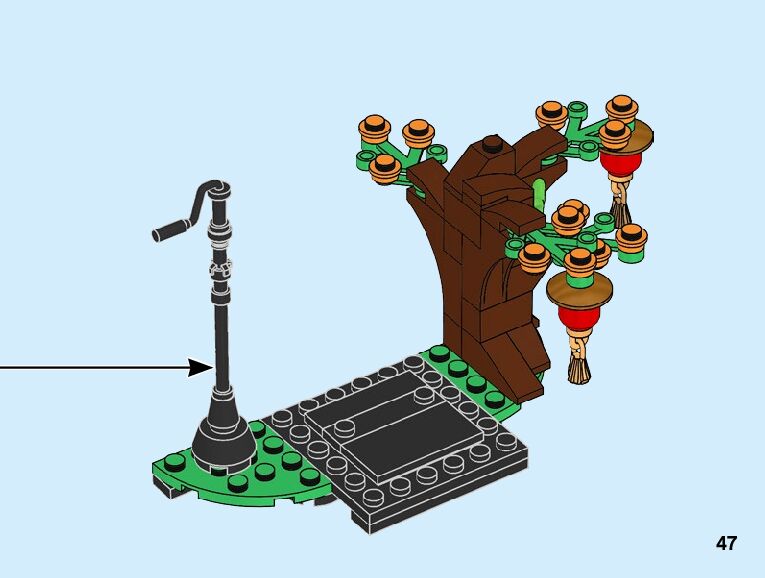 47