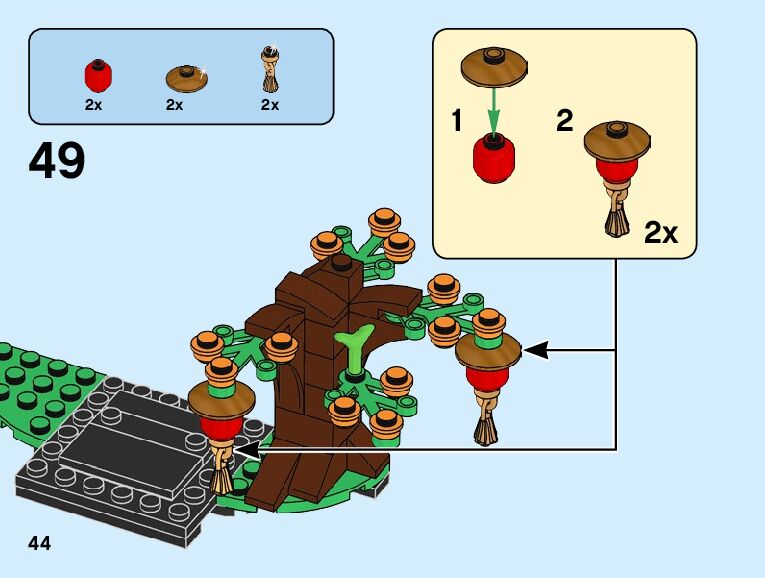 2x
2x
2x

49

1

2

2x

44