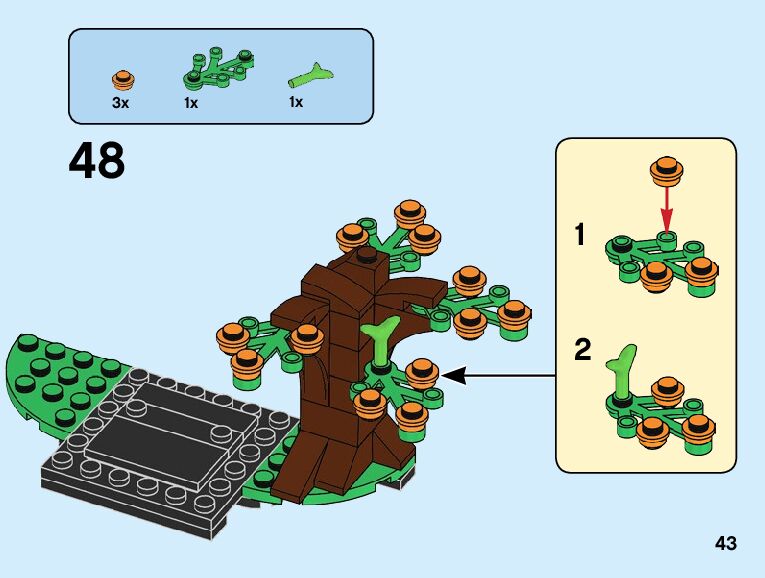 3x
1x
1x

48

1

2

43