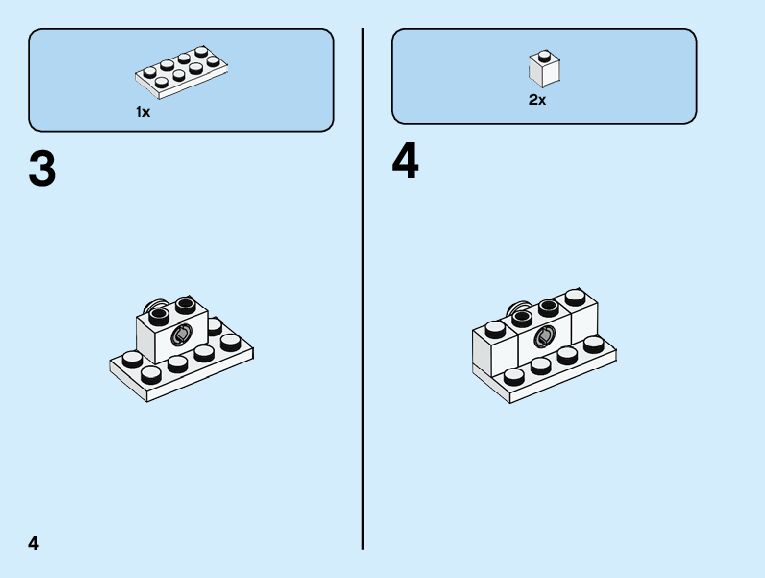 1x

3

2x

4

4