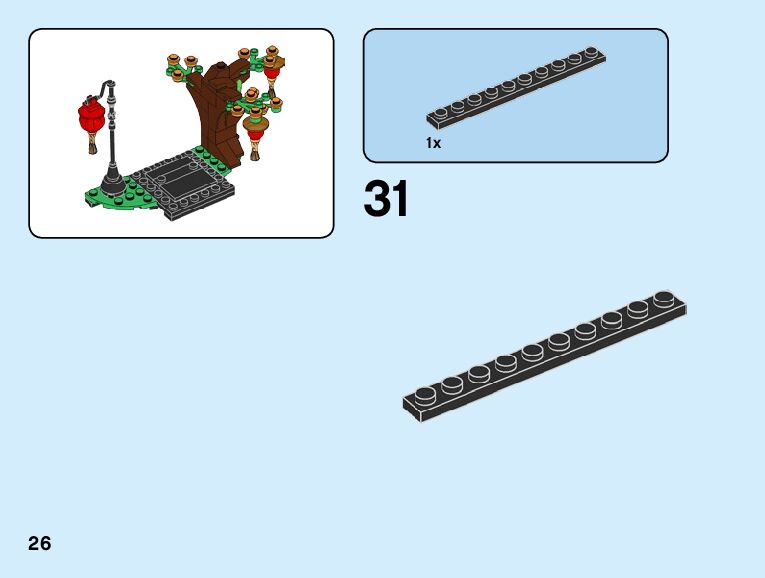 1x

31

26